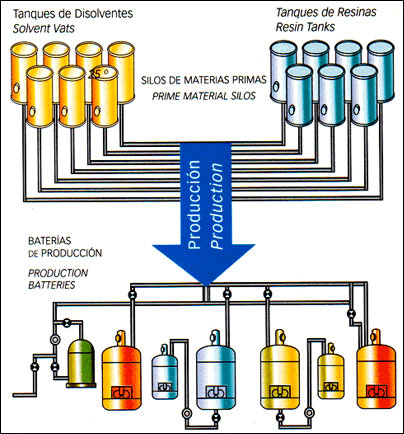 Tanques de Disolventes
Solvent Vats

Tanques de Resinas
Resin Tanks

25 º

SILOS DE MATERIAS PRIMAS
PRIME MATERIAL SILOS

Producción
Production

BATERÍAS
DE PRODUCCIÓN

PRODUCTION
BATTERIES